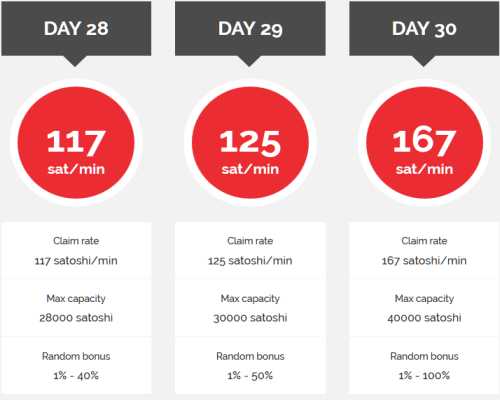 DAY 28

117
sat/min

Claim rate
117 satoshi/min

Max capacity
28000 satoshi

Random bonus
1% - 40%

DAY 29

125
sat/min

Claim rate
125 satoshi/min

Max capacity
30000 satoshi

Random bonus
1% - 50%

DAY 30

167
sat/min

Claim rate
167 satoshi/min

Max capacity
40000 satoshi

Random bonus
1% - 100%