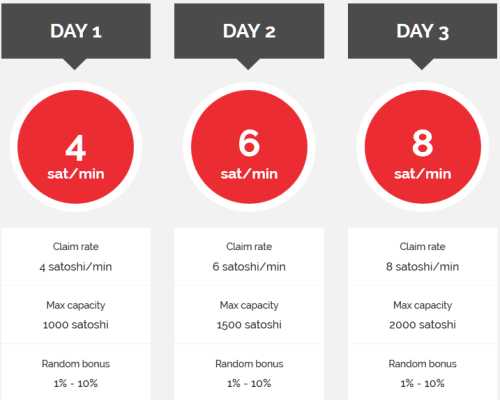 DAY 1

4
sat/min

Claim rate
4 satoshi/min

Max capacity
1000 satoshi

Random bonus
1% - 10%

DAY 2

6
sat/min

Claim rate
6 satoshi/min

Max capacity
1500 satoshi

Random bonus
1% - 10%

DAY 3

8
sat/min

Claim rate
8 satoshi/min

Max capacity
2000 satoshi

Random bonus
1% - 10%