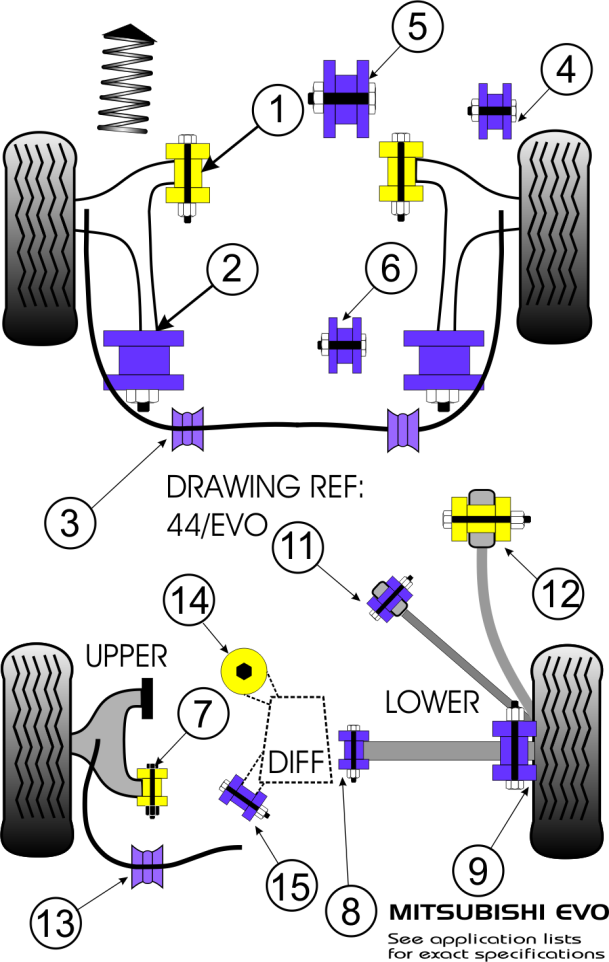 5
4
1
2
6
3
DRAWING REF:
44/EVO
11
12
14
UPPER
7
LOWER
DIFF
15
8
9
13
MITSUBISHI EVO
See application lists for exact specifications