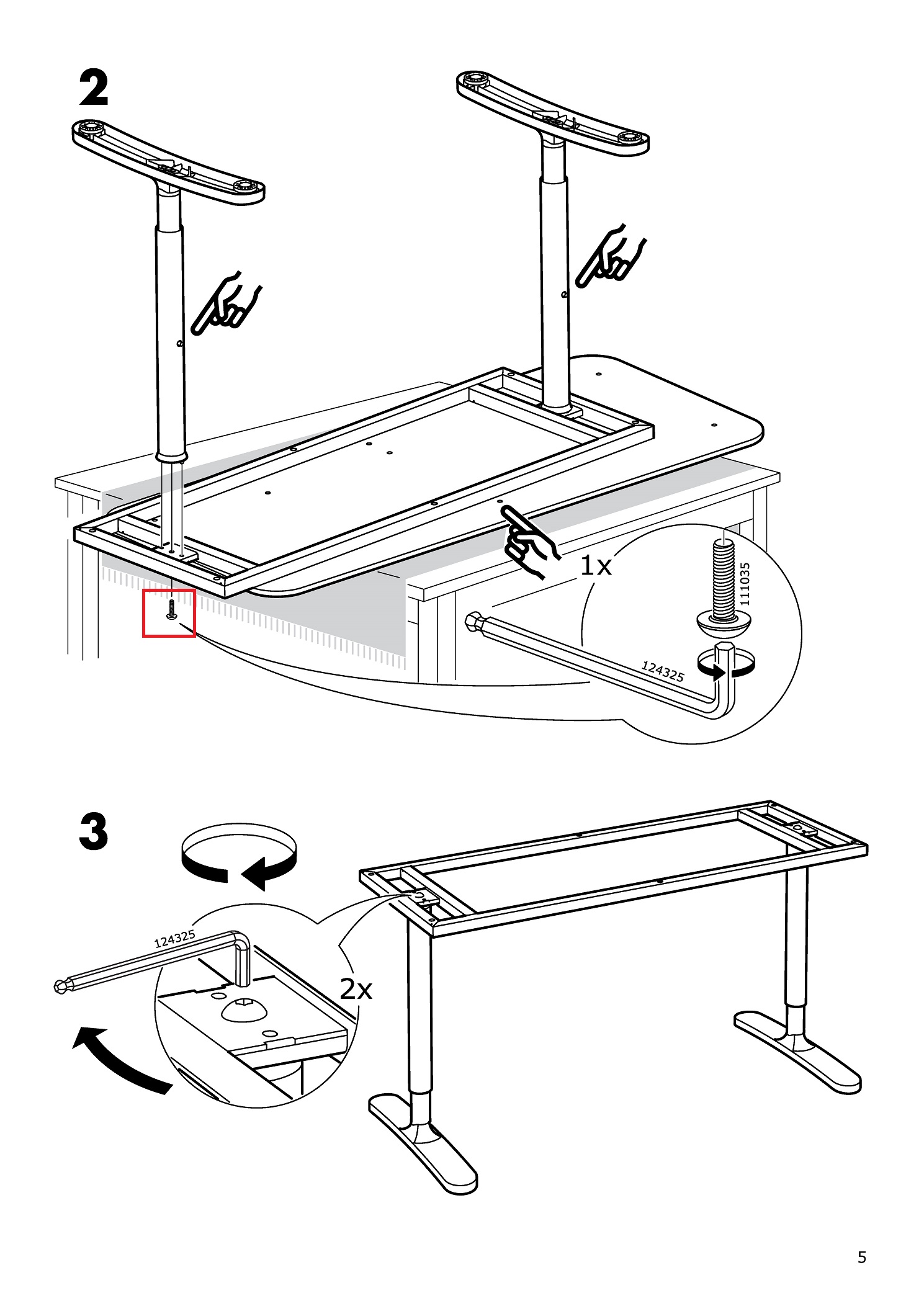 2

1x

111035

124325

3

124325

2x

5