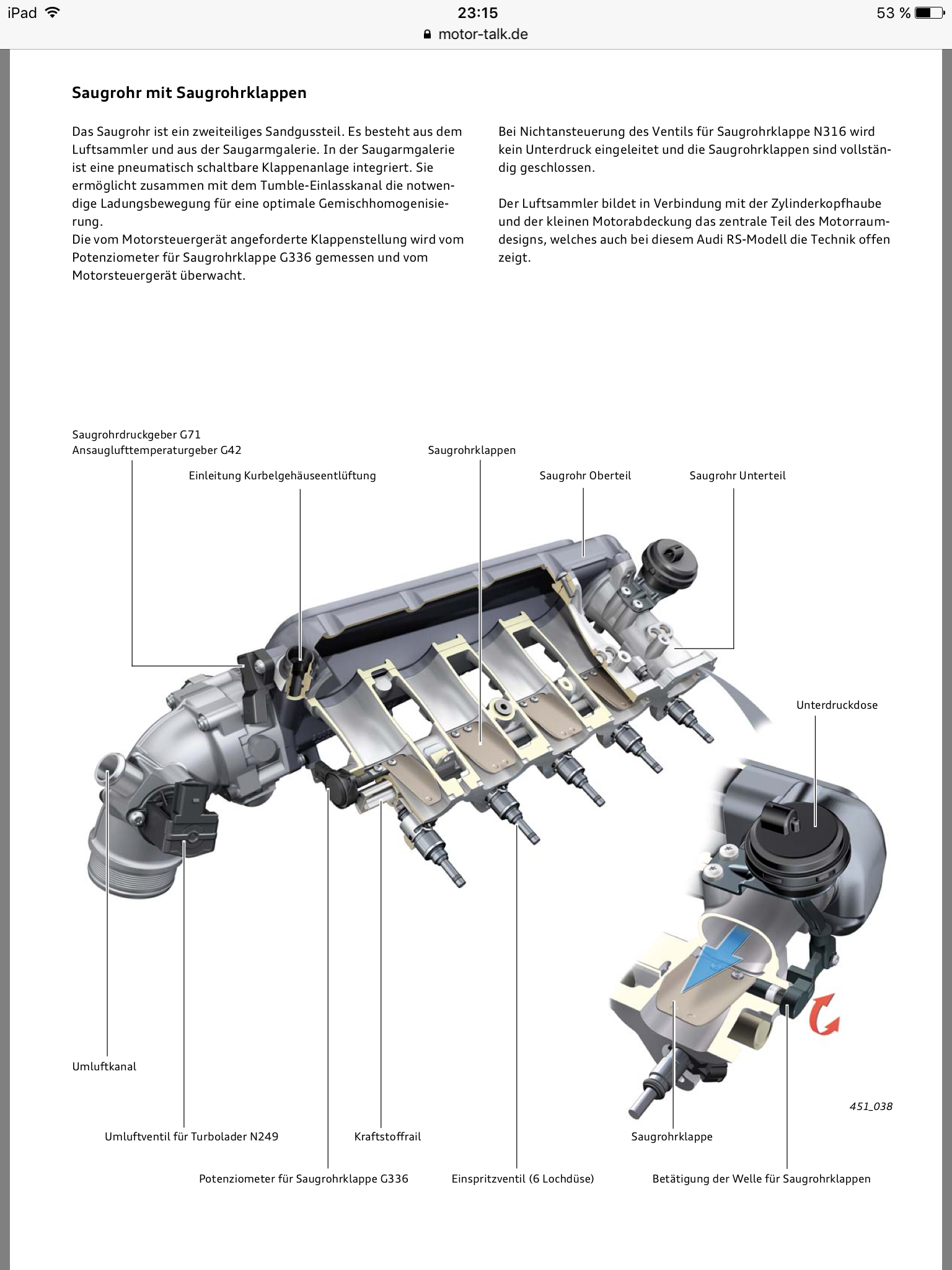 iPad 23:15 53 %
motor-talk.de

Saugrohr mit Saugrohrklappen

Das Saugrohr ist ein zweiteiliges Sandgussteil. Es besteht aus dem Luftsammler und aus der Saugarmgalerie. In der Saugarmgalerie ist eine pneumatisch schaltbare Klappenanlage integriert. Sie ermöglicht zusammen mit dem Tumble-Einlasskanal die notwendige Ladungsbewegung für eine optimale Gemischhomogenisierung.
Die vom Motorsteuergerät angeforderte Klappenstellung wird vom Potenziometer für Saugrohrklappe G336 gemessen und vom Motorsteuergerät überwacht.

Bei Nichtansteuerung des Ventils für Saugrohrklappe N316 wird kein Unterdruck eingeleitet und die Saugrohrklappen sind vollständig geschlossen.

Der Luftsammler bildet in Verbindung mit der Zylinderkopfhaube und der kleinen Motorabdeckung das zentrale Teil des Motorraumdesigns, welches auch bei diesem Audi RS-Modell die Technik offen zeigt.

Saugrohrdruckgeber G71
Ansauglufttemperaturgeber G42

Einleitung Kurbelgehäuseentlüftung

Saugrohrklappen

Saugrohr Oberteil

Saugrohr Unterteil

Unterdruckdose

Umluftkanal

451_038

Umluftventil für Turbolader N249

Kraftstoffrail

Saugrohrklappe

Potenziometer für Saugrohrklappe G336

Einspritzventil (6 Lochdüse)

Betätigung der Welle für Saugrohrklappen